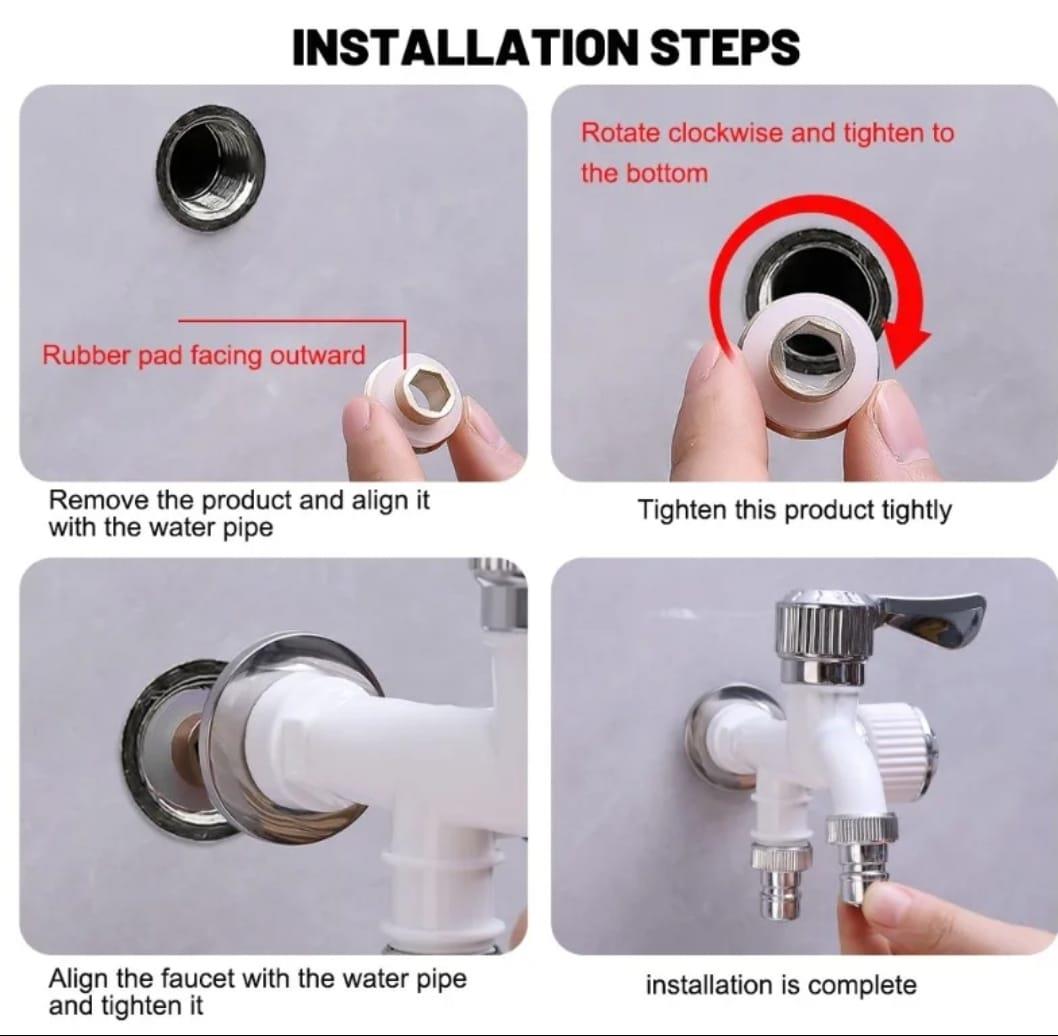 INSTALLATION STEPS

Rubber pad facing outward

Remove the product and align it with the water pipe

Rotate clockwise and tighten to the bottom

Tighten this product tightly

Align the faucet with the water pipe and tighten it

installation is complete