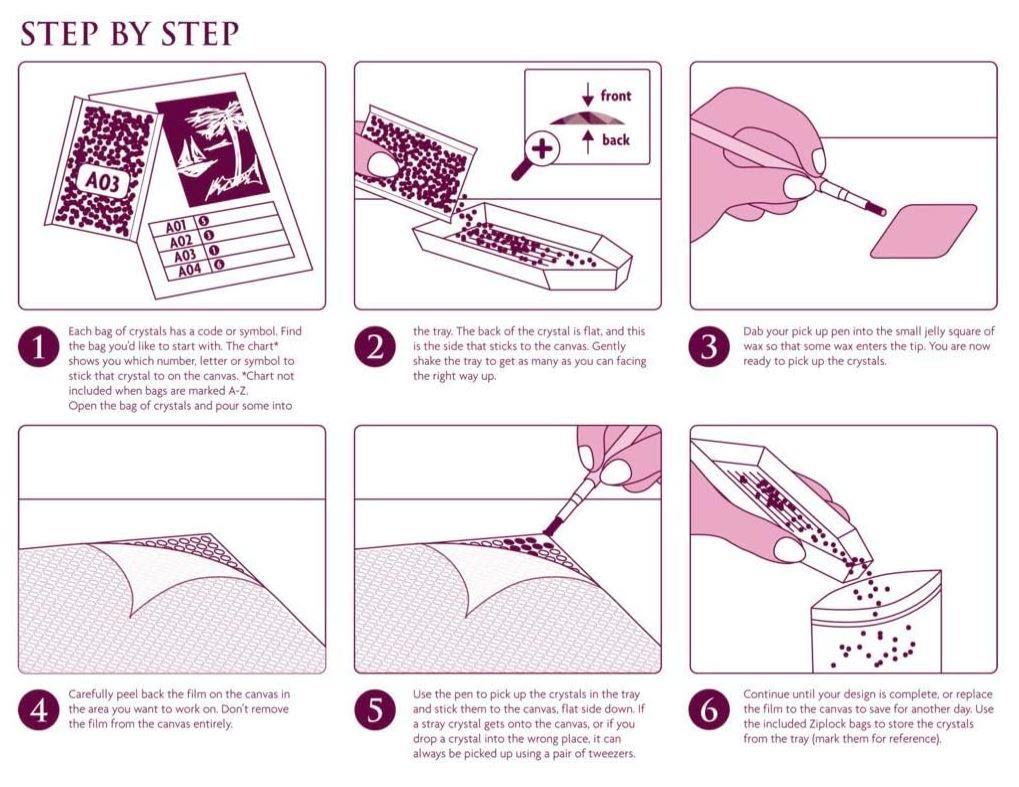 STEP BY STEP

A03

A01
A02
A03
A04

front
back

1 Each bag of crystals has a code or symbol. Find the bag you'd like to start with. The chart* shows you which number, letter or symbol to stick that crystal to on the canvas. *Chart not included when bags are marked A-Z. Open the bag of crystals and pour some into

2 the tray. The back of the crystal is flat, and this is the side that sticks to the canvas. Gently shake the tray to get as many as you can facing the right way up.

3 Dab your pick up pen into the small jelly square of wax so that some wax enters the tip. You are now ready to pick up the crystals.

4 Carefully peel back the film on the canvas in the area you want to work on. Don't remove the film from the canvas entirely.

5 Use the pen to pick up the crystals in the tray and stick them to the canvas, flat side down. If a stray crystal gets onto the canvas, or if you drop a crystal into the wrong place, it can always be picked up using a pair of tweezers.

6 Continue until your design is complete, or replace the film to the canvas to save for another day. Use the included Ziplock bags to store the crystals from the tray (mark them for reference).